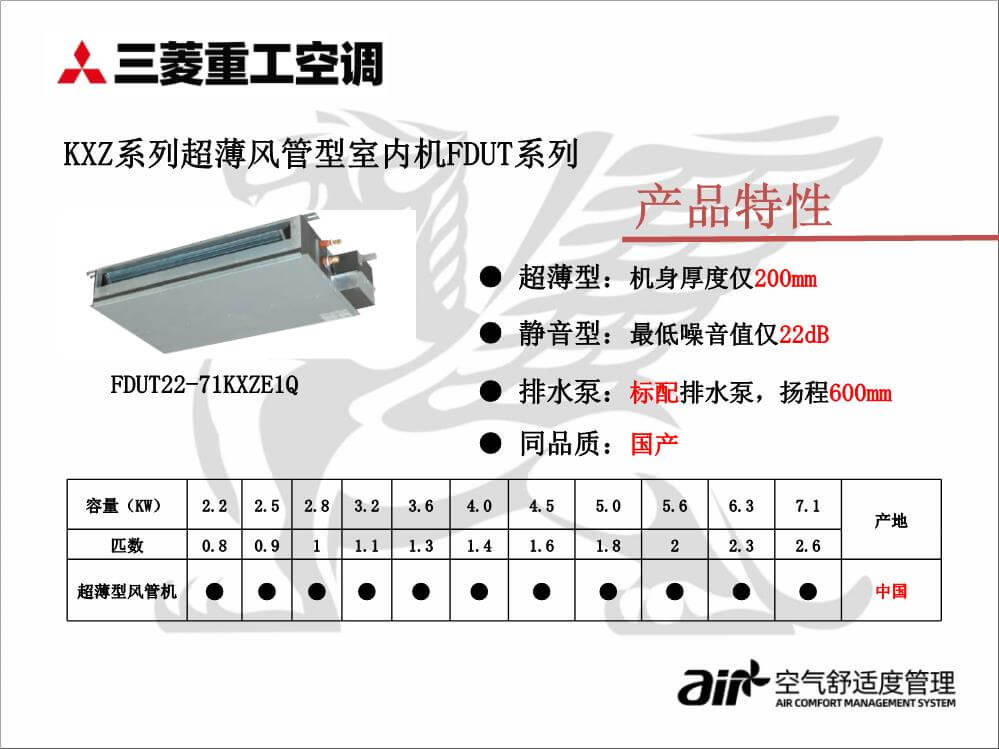 三菱重工空调

KXZ系列超薄风管型室内机FDUT系列

产品特性

FDUT22-71KXZE1Q

● 超薄型：机身厚度仅200mm

● 静音型：最低噪音值仅22dB

● 排水泵：标配排水泵，扬程600mm

● 同品质：国产

| 容量（KW） | 2.2 | 2.5 | 2.8 | 3.2 | 3.6 | 4.0 | 4.5 | 5.0 | 5.6 | 6.3 | 7.1 | 产地 |
|---|---|---|---|---|---|---|---|---|---|---|---|---|
| 匹数 | 0.8 | 0.9 | 1 | 1.1 | 1.3 | 1.4 | 1.6 | 1.8 | 2 | 2.3 | 2.6 | |
| 超薄型风管机 | ● | ● | ● | ● | ● | ● | ● | ● | ● | ● | ● | 中国 |

air 空气舒适度管理
AIR COMFORT MANAGEMENT SYSTEM